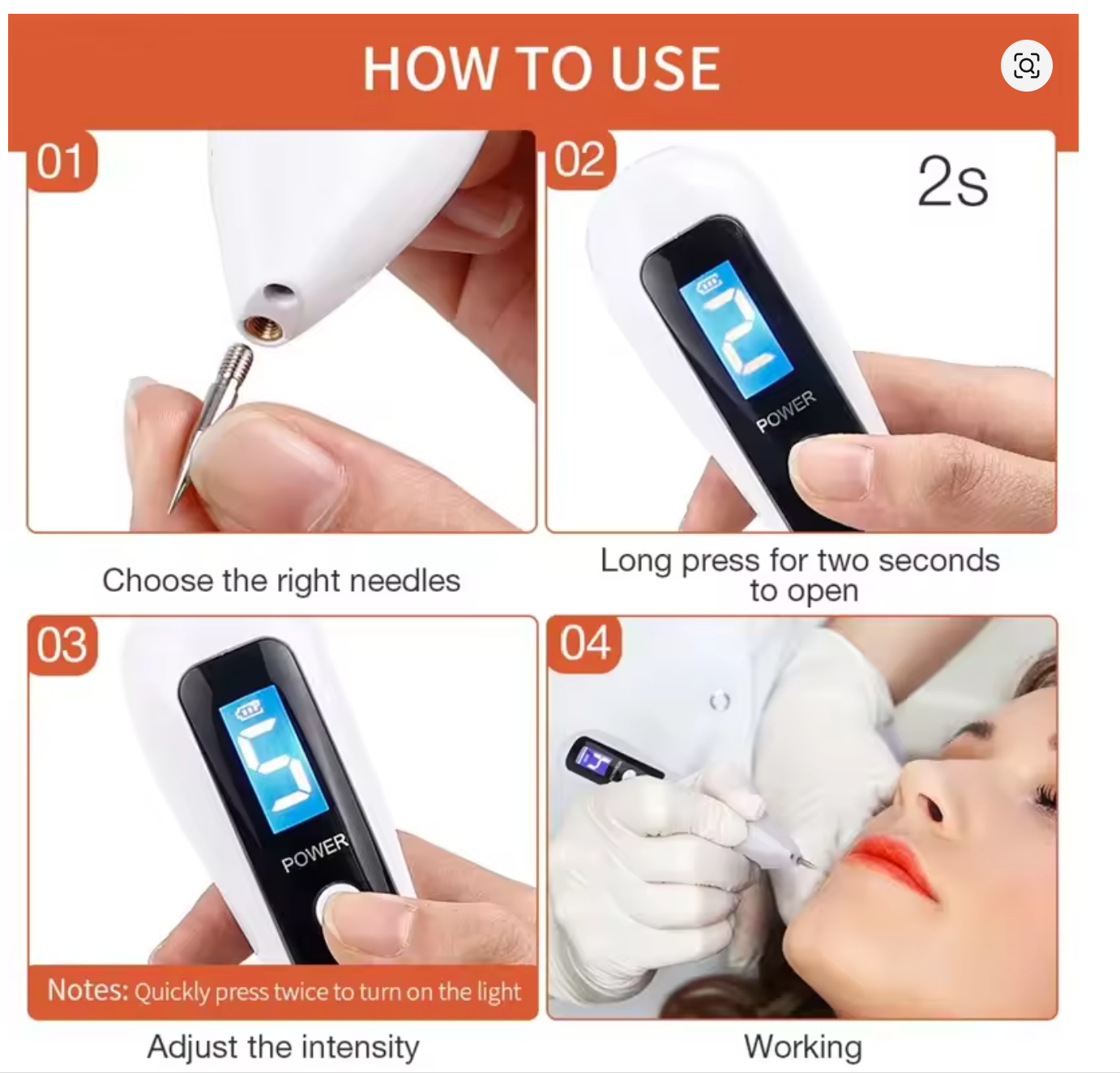 HOW TO USE

01

Choose the right needles

02

2s

2

POWER

Long press for two seconds to open

03

5

POWER

Notes: Quickly press twice to turn on the light

Adjust the intensity

04

Working